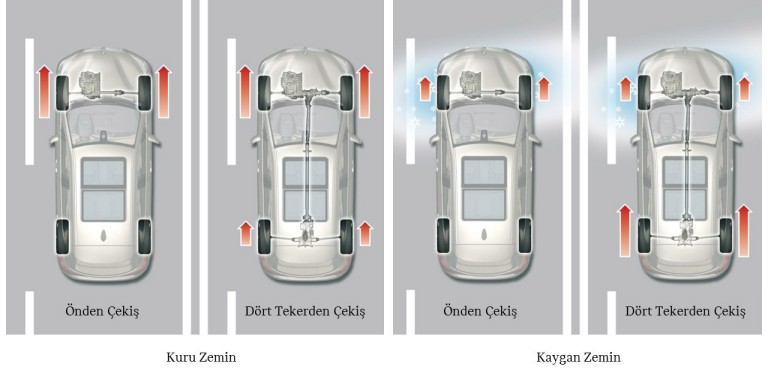 Önden Çekiş

Dört Tekerden Çekiş

Önden Çekiş

Dört Tekerden Çekiş

Kuru Zemin

Kaygan Zemin